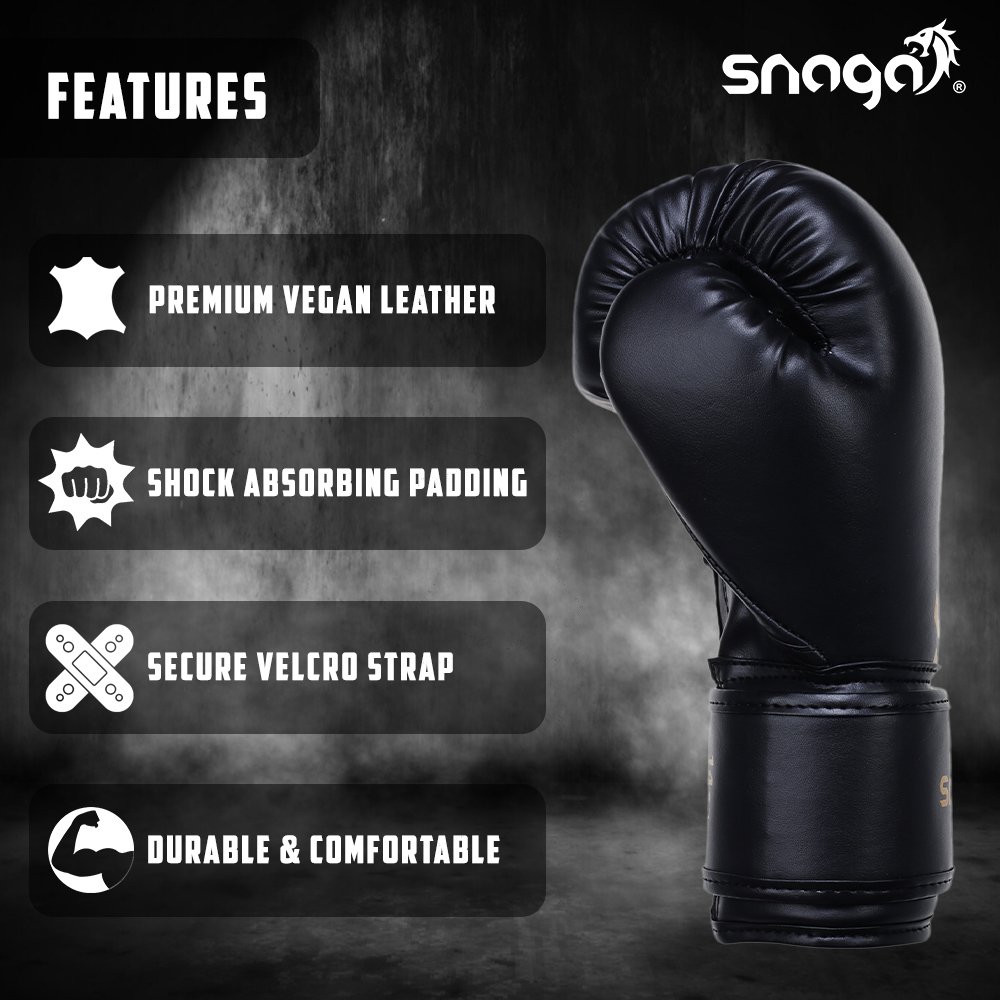 FEATURES

snaga®

PREMIUM VEGAN LEATHER

SHOCK ABSORBING PADDING

SECURE VELCRO STRAP

DURABLE & COMFORTABLE