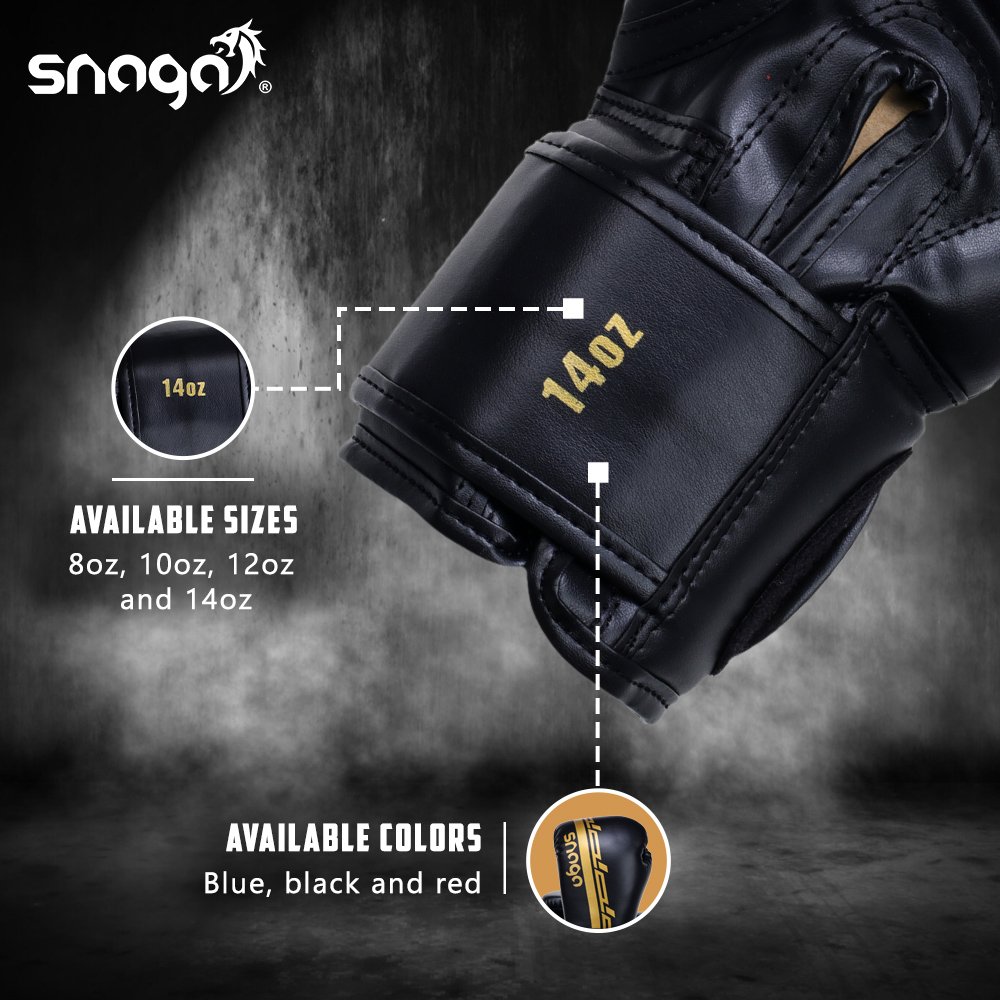 snaga®

14oz

14oz

AVAILABLE SIZES
8oz, 10oz, 12oz and 14oz

AVAILABLE COLORS
Blue, black and red

snaga