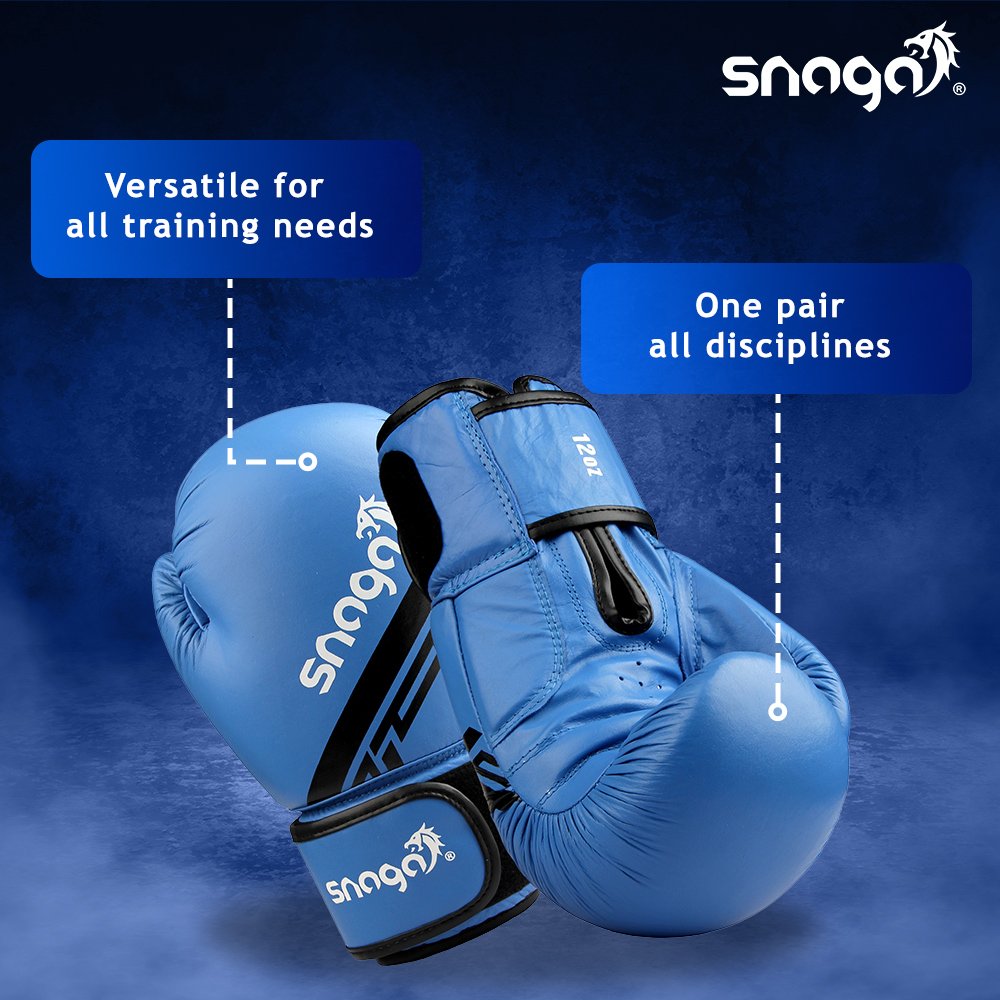 snaga®

Versatile for all training needs

One pair all disciplines

12oz

snaga

snaga®