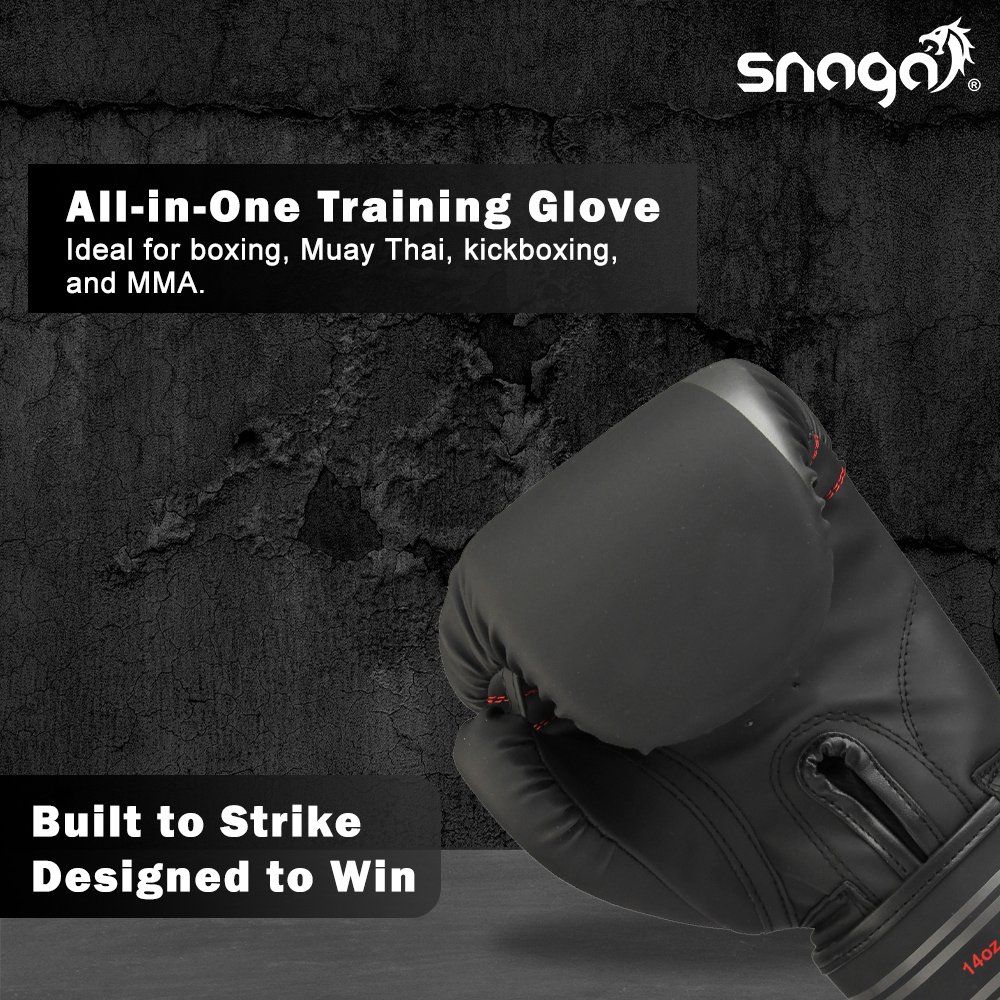 snaga®

All-in-One Training Glove
Ideal for boxing, Muay Thai, kickboxing, and MMA.

Built to Strike
Designed to Win

14oz