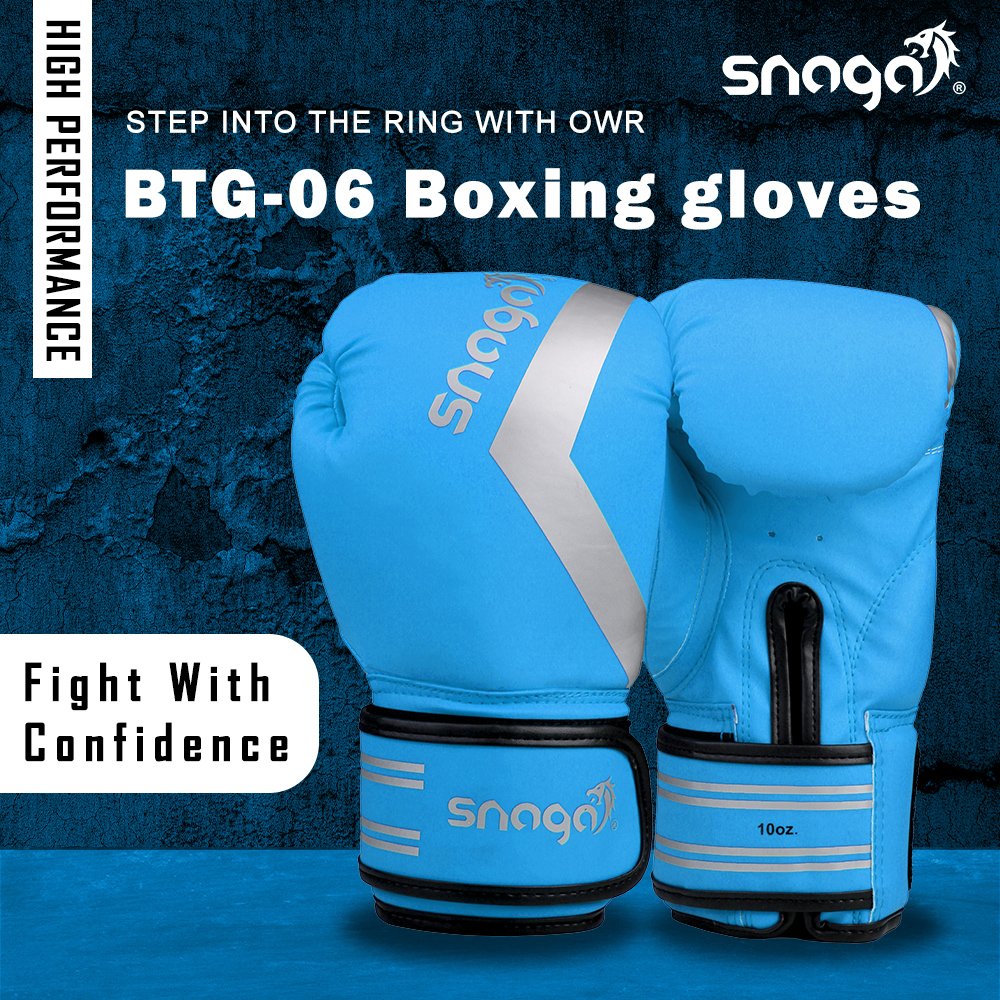 HIGH PERFORMANCE

snaga®

STEP INTO THE RING WITH OWR

BTG-06 Boxing gloves

snaga

Fight With Confidence

snaga

10oz.