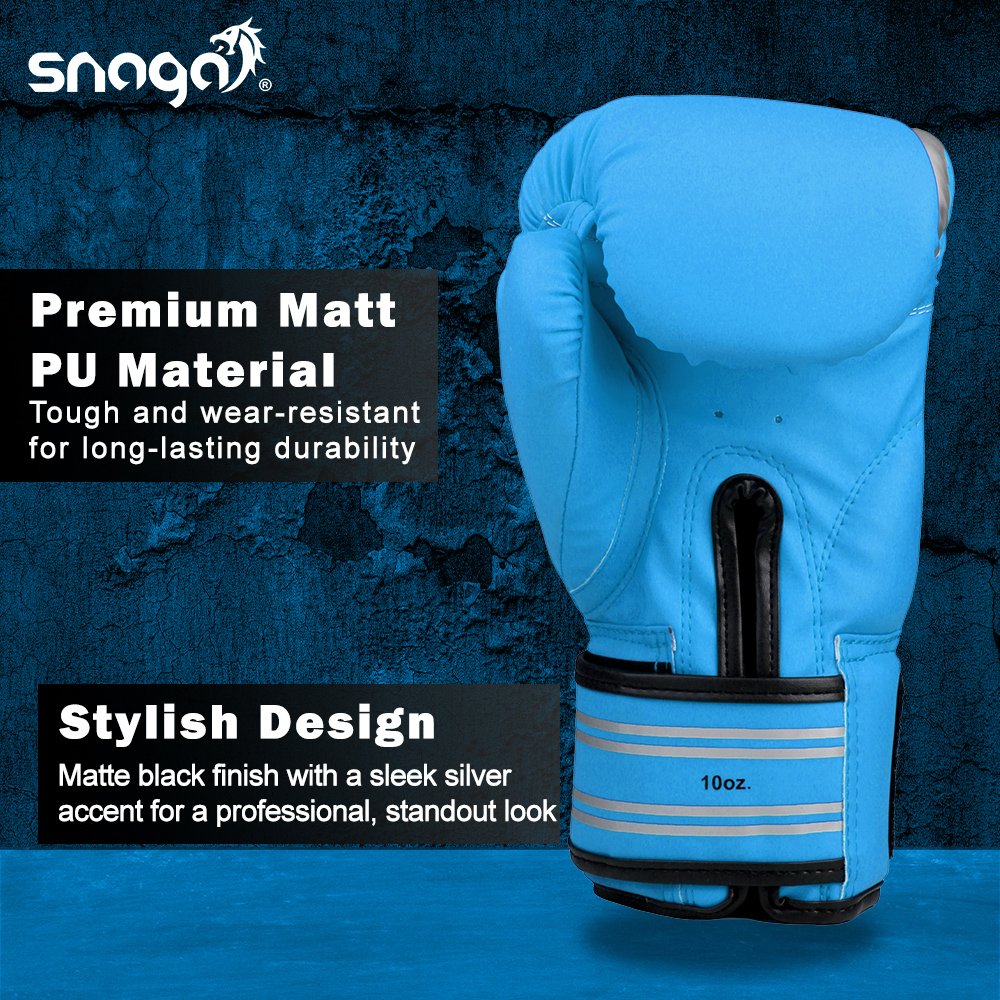 snaga®

Premium Matt PU Material
Tough and wear-resistant for long-lasting durability

Stylish Design
Matte black finish with a sleek silver accent for a professional, standout look

10oz.