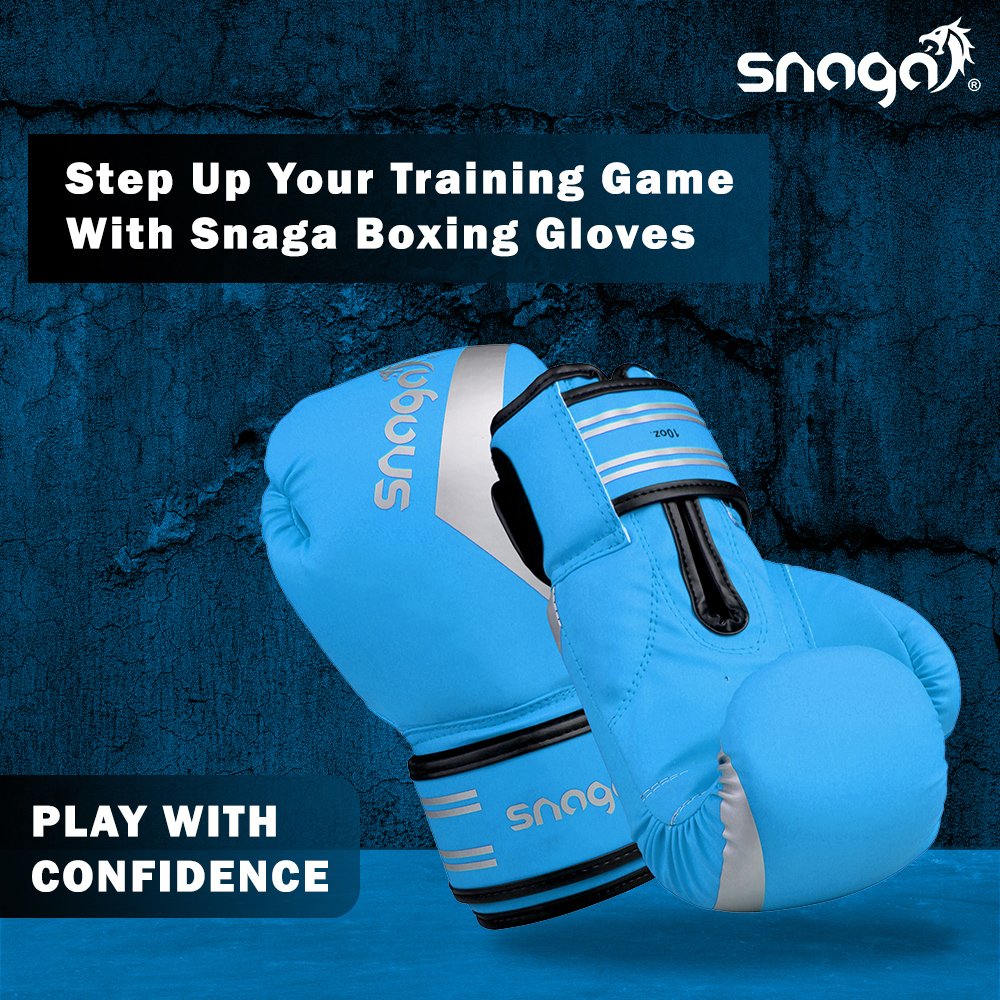 snaga®

Step Up Your Training Game With Snaga Boxing Gloves

snaga

10oz.

snaga

PLAY WITH CONFIDENCE