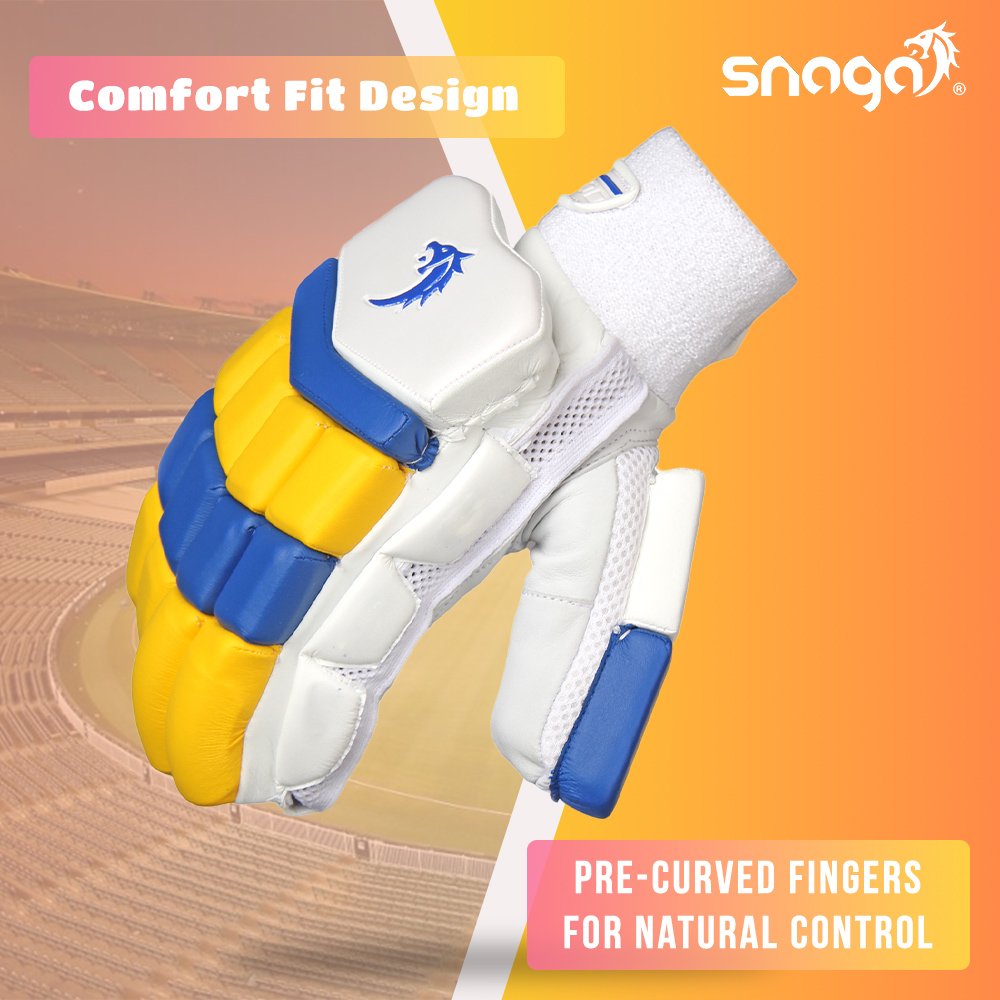 Comfort Fit Design

snaga®

PRE-CURVED FINGERS FOR NATURAL CONTROL