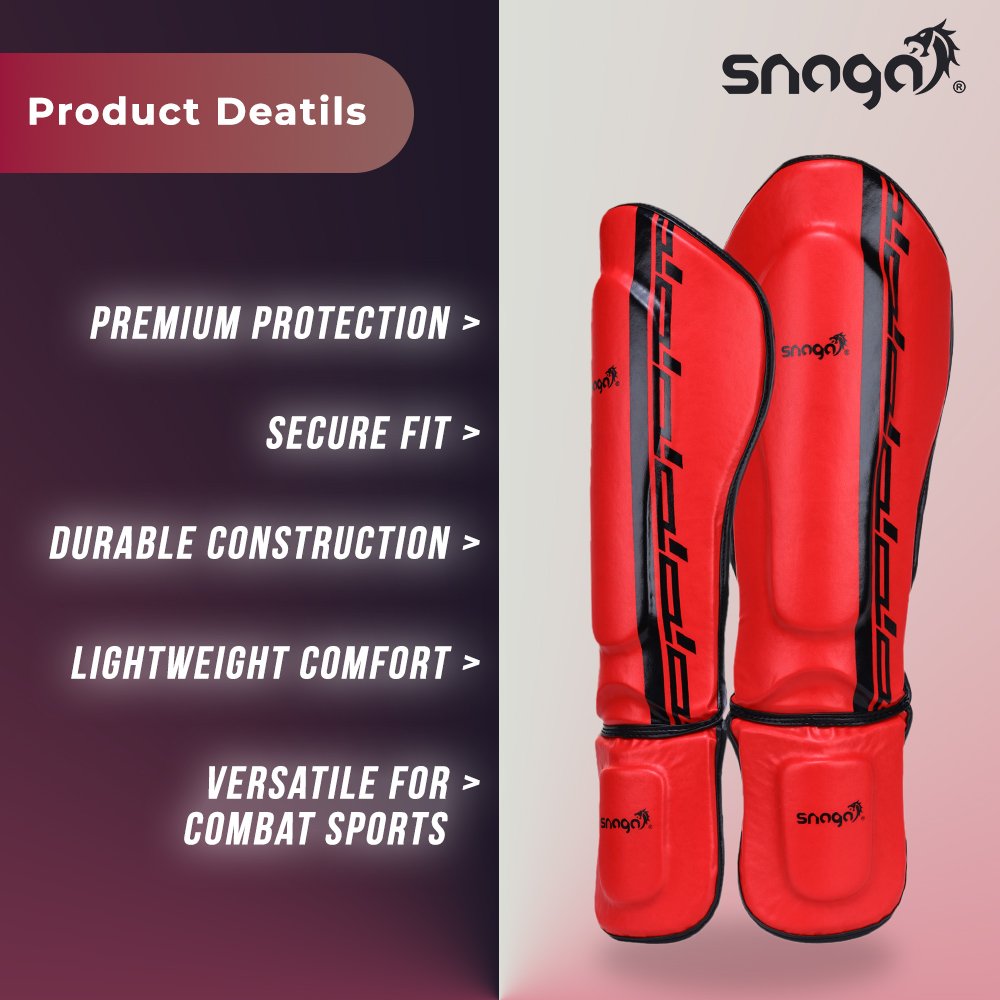 Product Deatils

snaga®

PREMIUM PROTECTION >

SECURE FIT >

DURABLE CONSTRUCTION >

LIGHTWEIGHT COMFORT >

VERSATILE FOR COMBAT SPORTS >

snaga

snaga

snaga

snaga