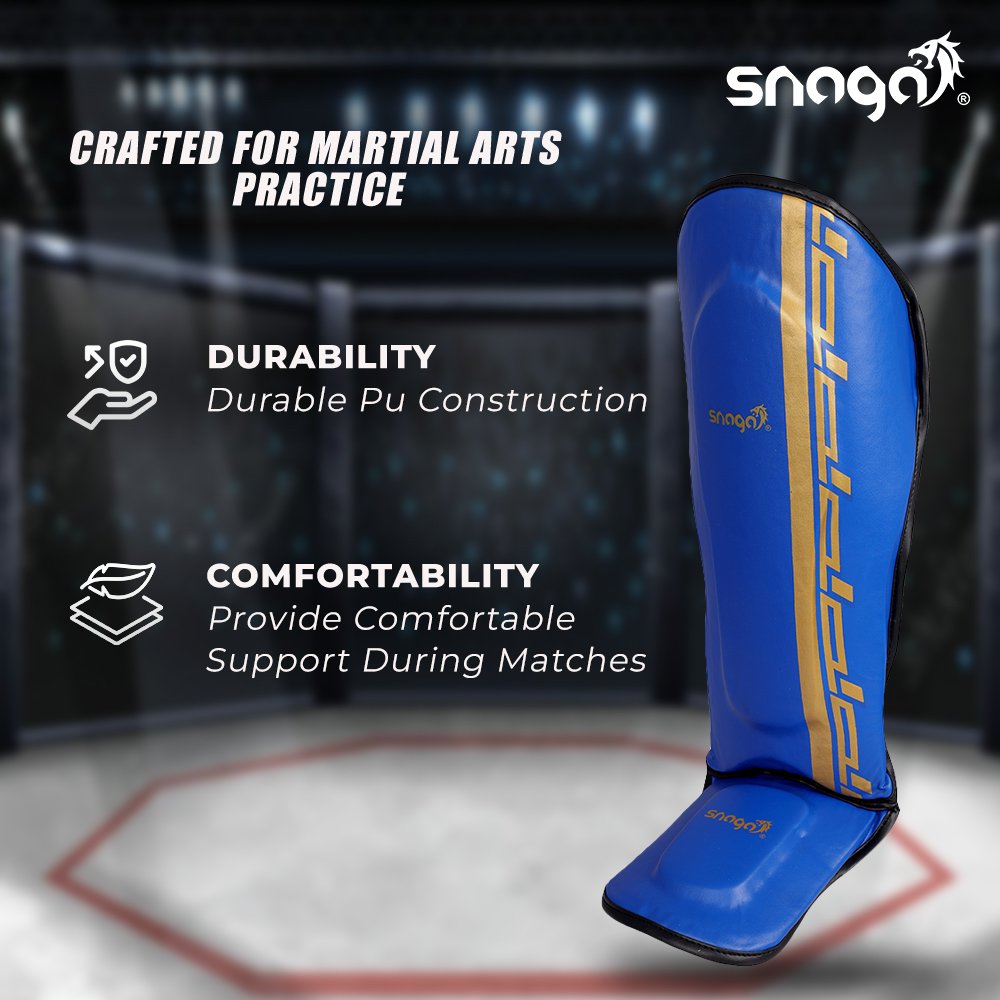 snaga®

CRAFTED FOR MARTIAL ARTS PRACTICE

DURABILITY
Durable Pu Construction

COMFORTABILITY
Provide Comfortable Support During Matches

snaga®

snaga®