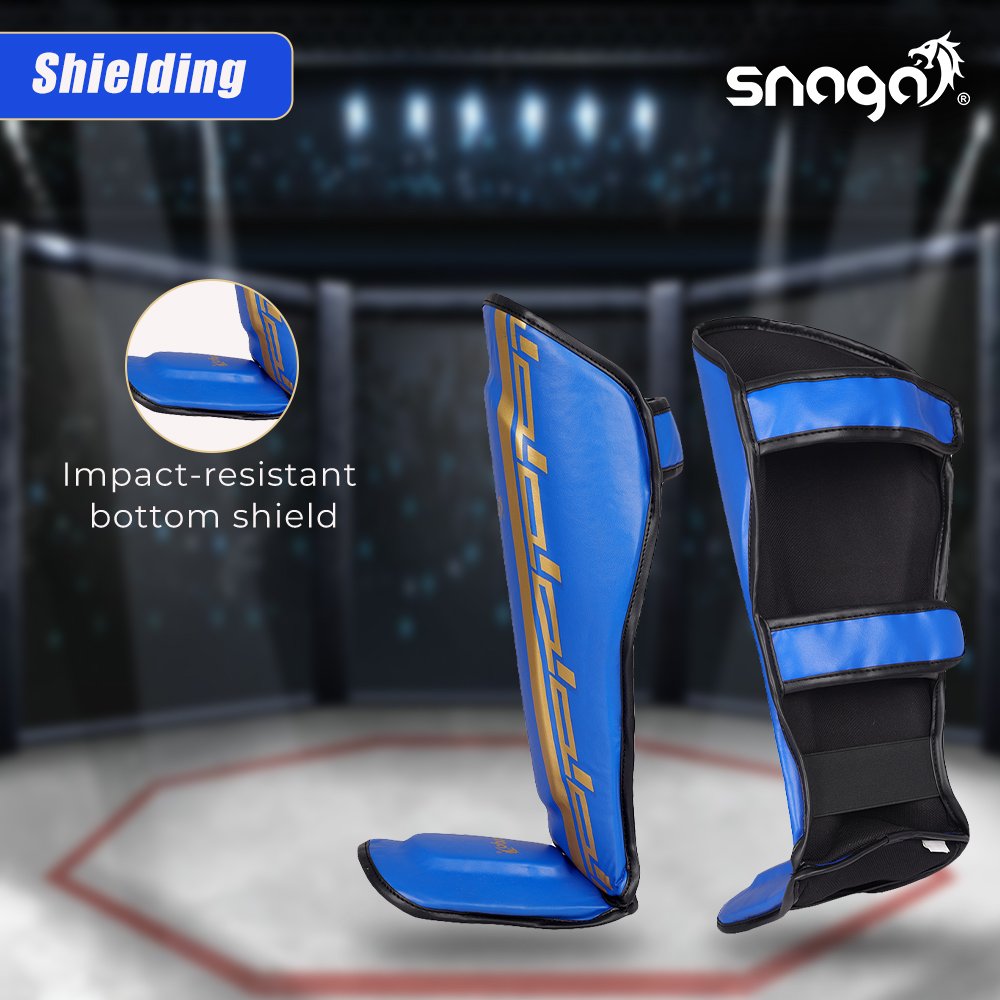 Shielding

snaga®

Impact-resistant bottom shield