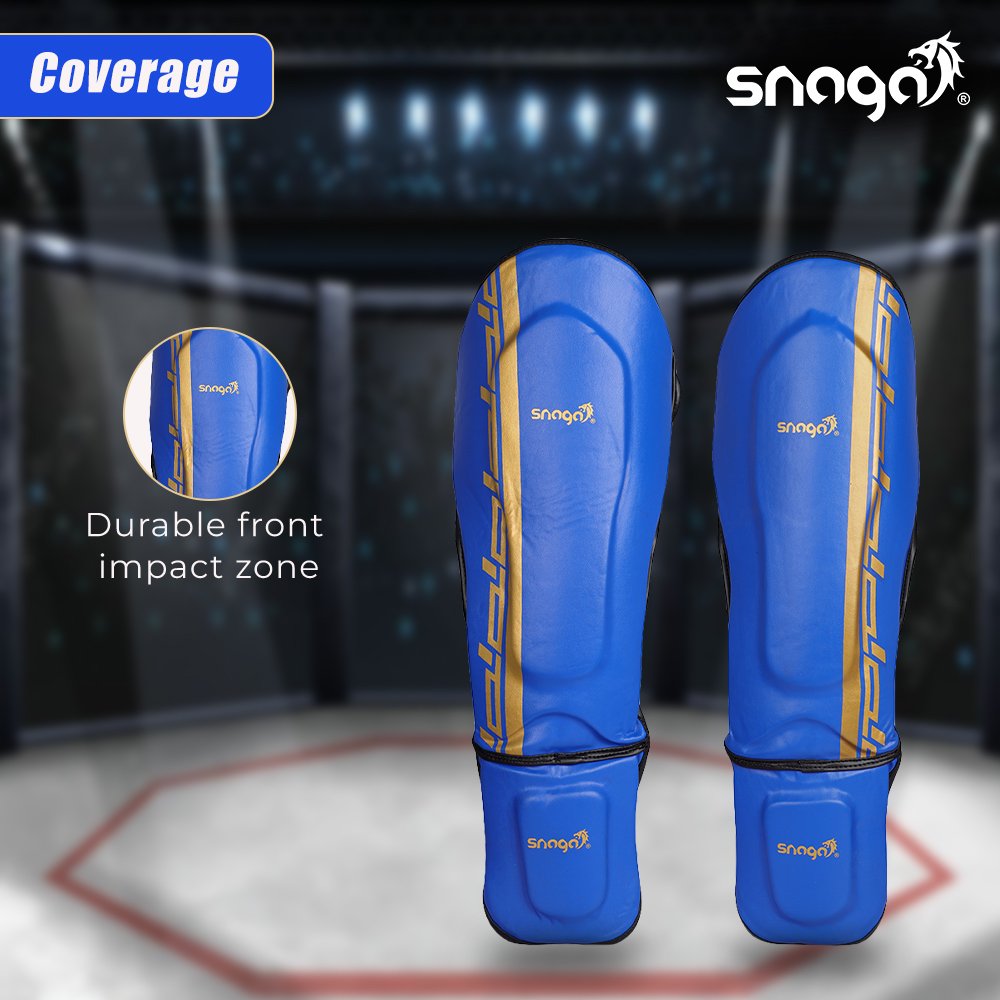 Coverage

snaga®

snaga

Durable front impact zone

snaga

snaga

snaga

snaga